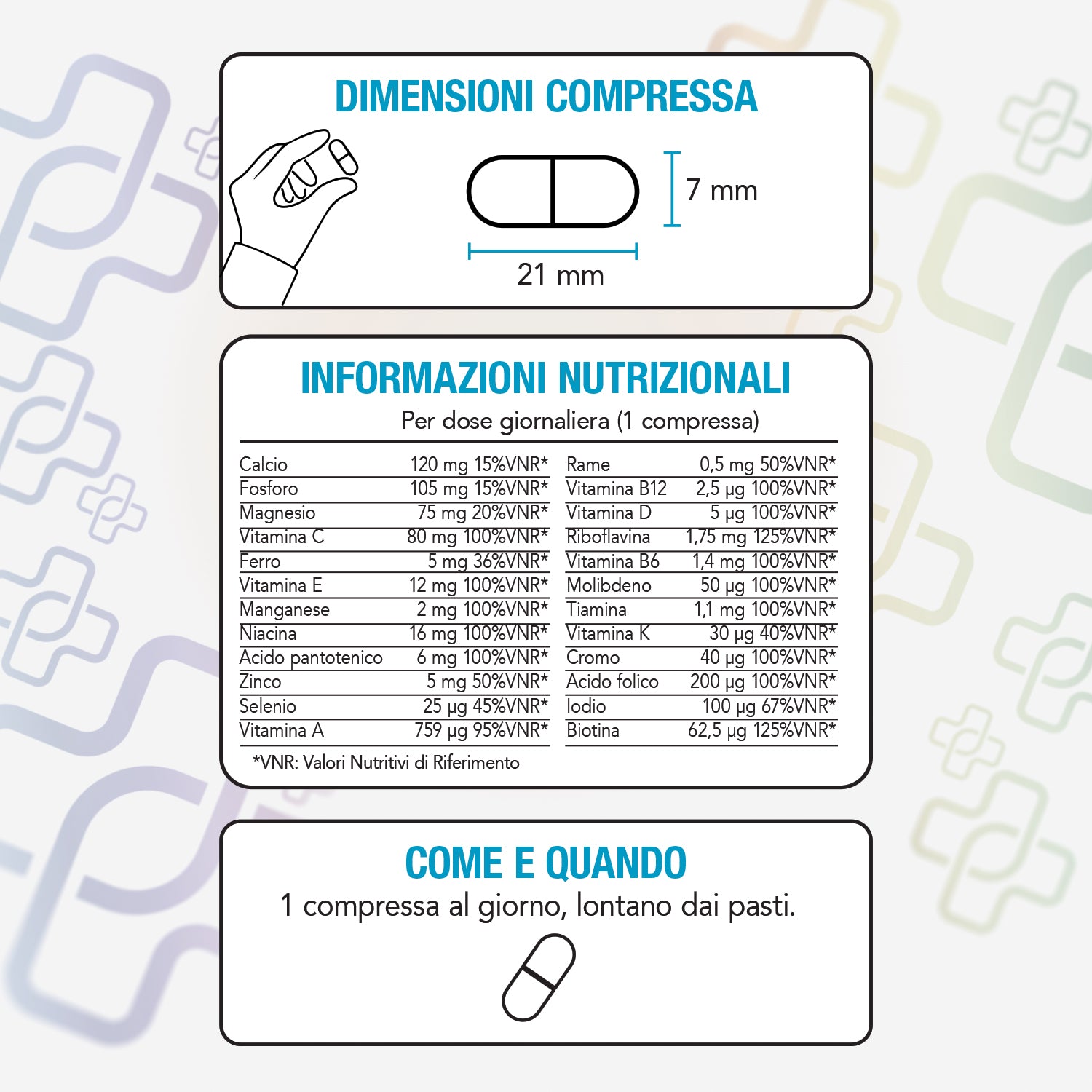 DIMENSIONI COMPRESSA

7 mm

21 mm

INFORMAZIONI NUTRIZIONALI

Per dose giornaliera (1 compressa)

| | |
|---|---|
| Calcio | 120 mg 15%VNR* |
| Fosforo | 105 mg 15%VNR* |
| Magnesio | 75 mg 20%VNR* |
| Vitamina C | 80 mg 100%VNR* |
| Ferro | 5 mg 36%VNR* |
| Vitamina E | 12 mg 100%VNR* |
| Manganese | 2 mg 100%VNR* |
| Niacina | 16 mg 100%VNR* |
| Acido pantotenico | 6 mg 100%VNR* |
| Zinco | 5 mg 50%VNR* |
| Selenio | 25 µg 45%VNR* |
| Vitamina A | 759 µg 95%VNR* |

| | |
|---|---|
| Rame | 0,5 mg 50%VNR* |
| Vitamina B12 | 2,5 µg 100%VNR* |
| Vitamina D | 5 µg 100%VNR* |
| Riboflavina | 1,75 mg 125%VNR* |
| Vitamina B6 | 1,4 mg 100%VNR* |
| Molibdeno | 50 µg 100%VNR* |
| Tiamina | 1,1 mg 100%VNR* |
| Vitamina K | 30 µg 40%VNR* |
| Cromo | 40 µg 100%VNR* |
| Acido folico | 200 µg 100%VNR* |
| Iodio | 100 µg 67%VNR* |
| Biotina | 62,5 µg 125%VNR* |

*VNR: Valori Nutritivi di Riferimento

COME E QUANDO

1 compressa al giorno, lontano dai pasti.